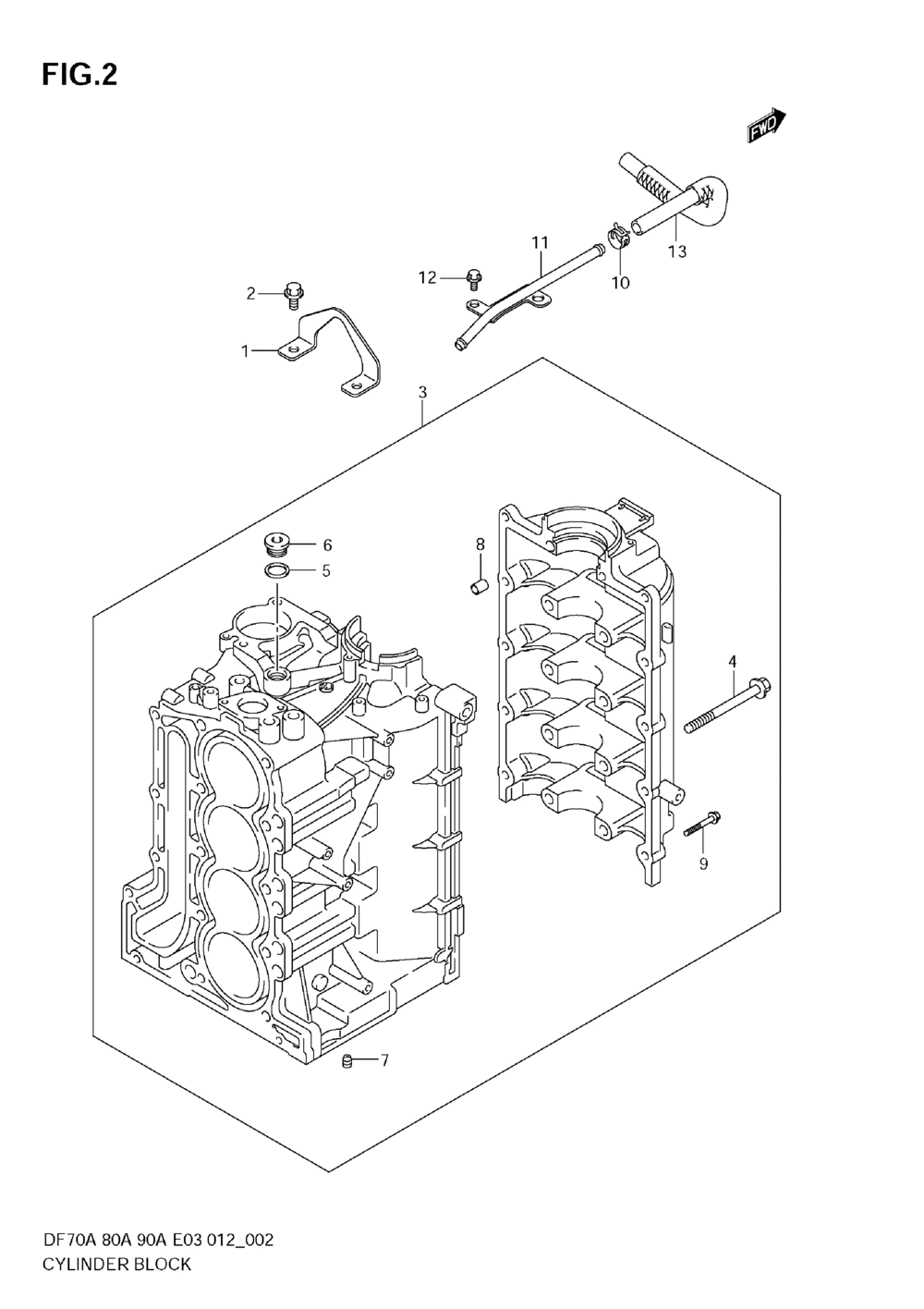 FIG.2

FWD

13
11
10
12
2
1
3
6
5
8
4
9
7

DF70A 80A 90A E03 012_002
CYLINDER BLOCK